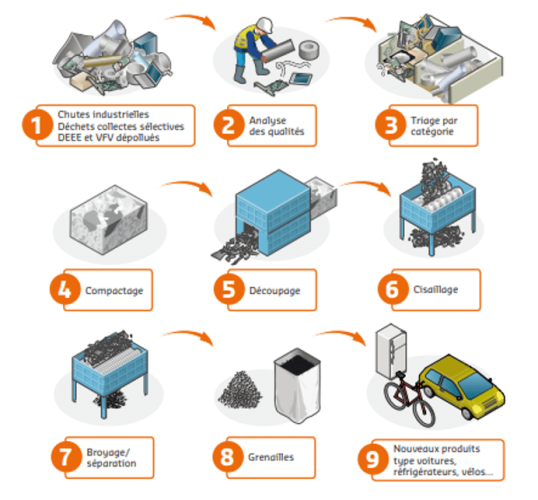 1 Chutes industrielles
Déchets collectes sélectives
DEEE et VFV dépollués

2 Analyse des qualités

3 Triage par catégorie

4 Compactage

5 Découpage

6 Cisaillage

7 Broyage/ séparation

8 Grenailles

9 Nouveaux produits type voitures, réfrigérateurs, vélos...